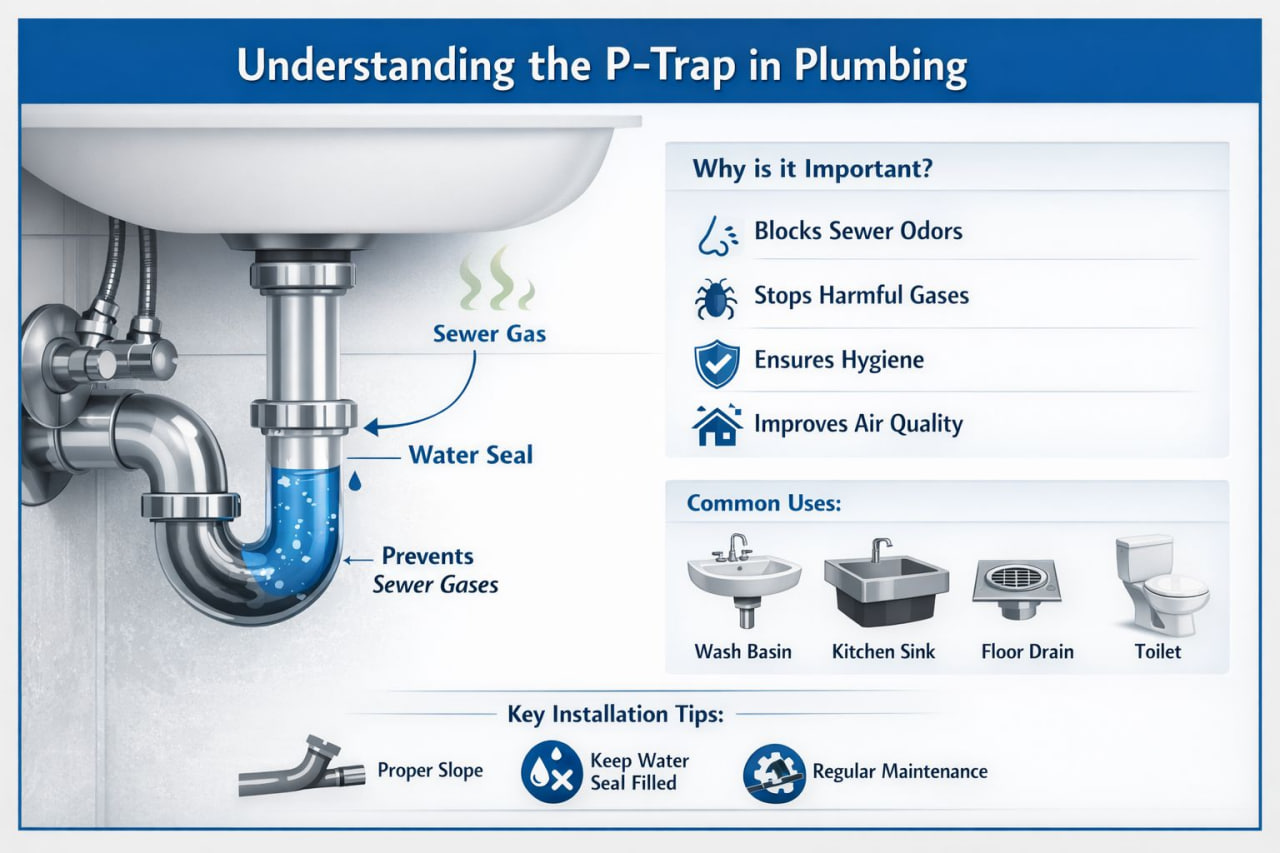 Understanding the P-Trap in Plumbing

Sewer Gas

Water Seal

Prevents Sewer Gases

Why is it Important?

Blocks Sewer Odors

Stops Harmful Gases

Ensures Hygiene

Improves Air Quality

Common Uses:

Wash Basin

Kitchen Sink

Floor Drain

Toilet

Key Installation Tips:

Proper Slope

Keep Water Seal Filled

Regular Maintenance